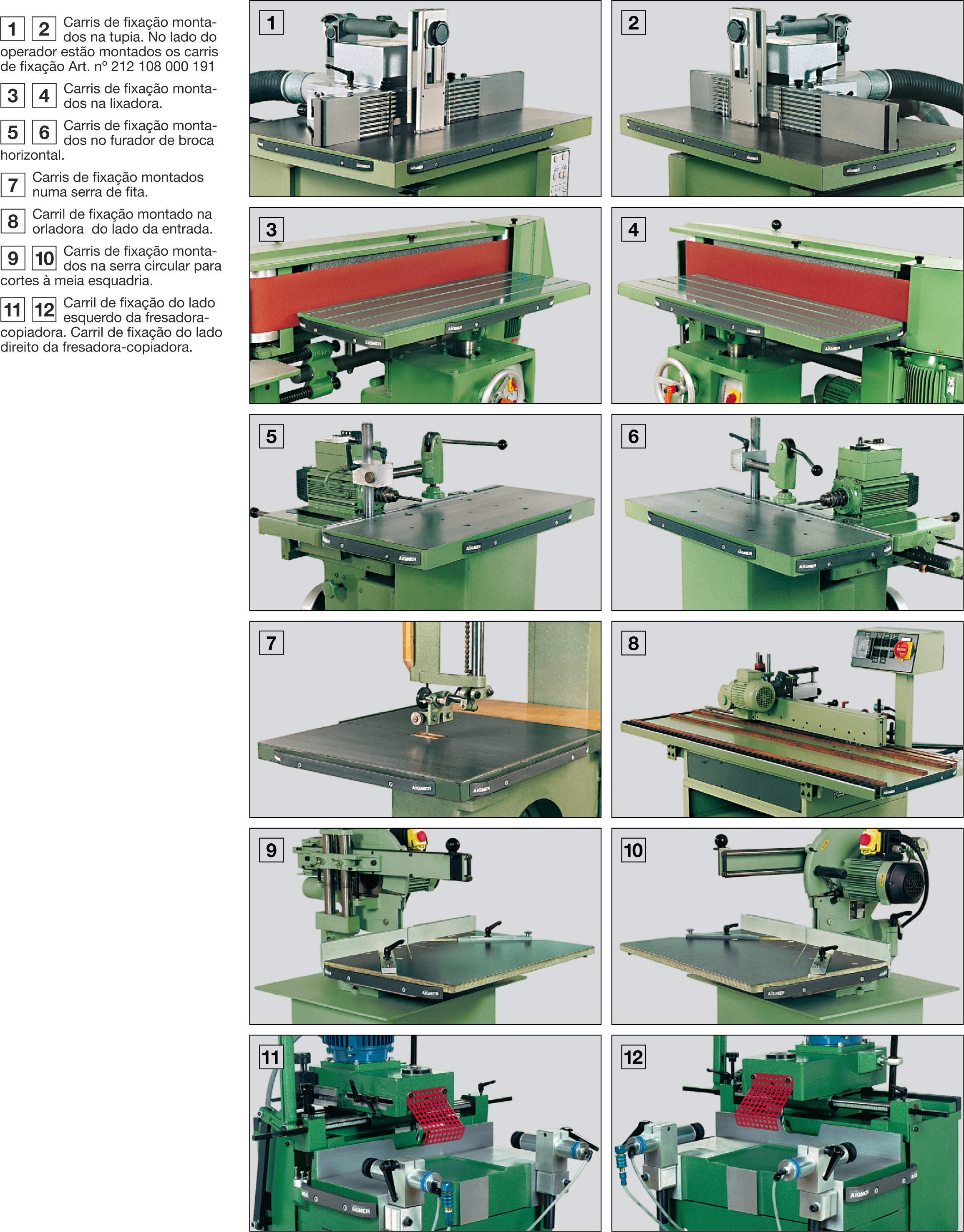 1 2 Carris de fixação montados na tupia. No lado do operador estão montados os carris de fixação Art. nº 212 108 000 191

3 4 Carris de fixação montados na lixadora.

5 6 Carris de fixação montados no furador de broca horizontal.

7 Carris de fixação montados numa serra de fita.

8 Carril de fixação montado na orladora do lado da entrada.

9 10 Carris de fixação montados na serra circular para cortes à meia esquadria.

11 12 Carril de fixação do lado esquerdo da fresadora-copiadora. Carril de fixação do lado direito da fresadora-copiadora.

1

AIGNER AIGNER

2

AIGNER AIGNER

3

AIGNER AIGNER

4

AIGNER AIGNER

5

AIGNER AIGNER

6

AIGNER AIGNER

7

AIGNER AIGNER

8

9

AIGNER

10

AIGNER

11

AIGNER

12

AIGNER