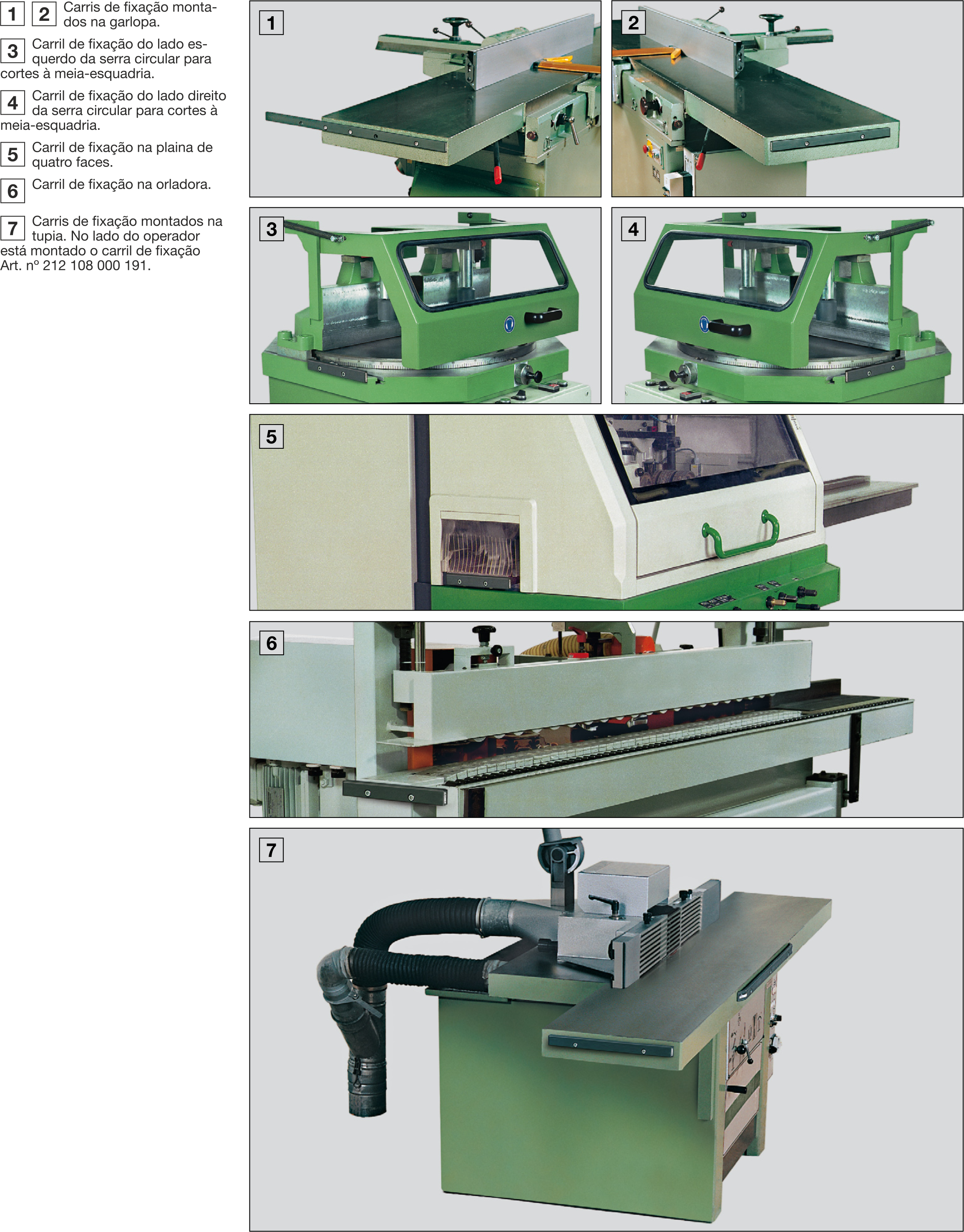 1 2 Carris de fixação montados na garlopa.

3 Carril de fixação do lado esquerdo da serra circular para cortes à meia-esquadria.

4 Carril de fixação do lado direito da serra circular para cortes à meia-esquadria.

5 Carril de fixação na plaina de quatro faces.

6 Carril de fixação na orladora.

7 Carris de fixação montados na tupia. No lado do operador está montado o carril de fixação Art. nº 212 108 000 191.

1

2

3

4

5

6

7